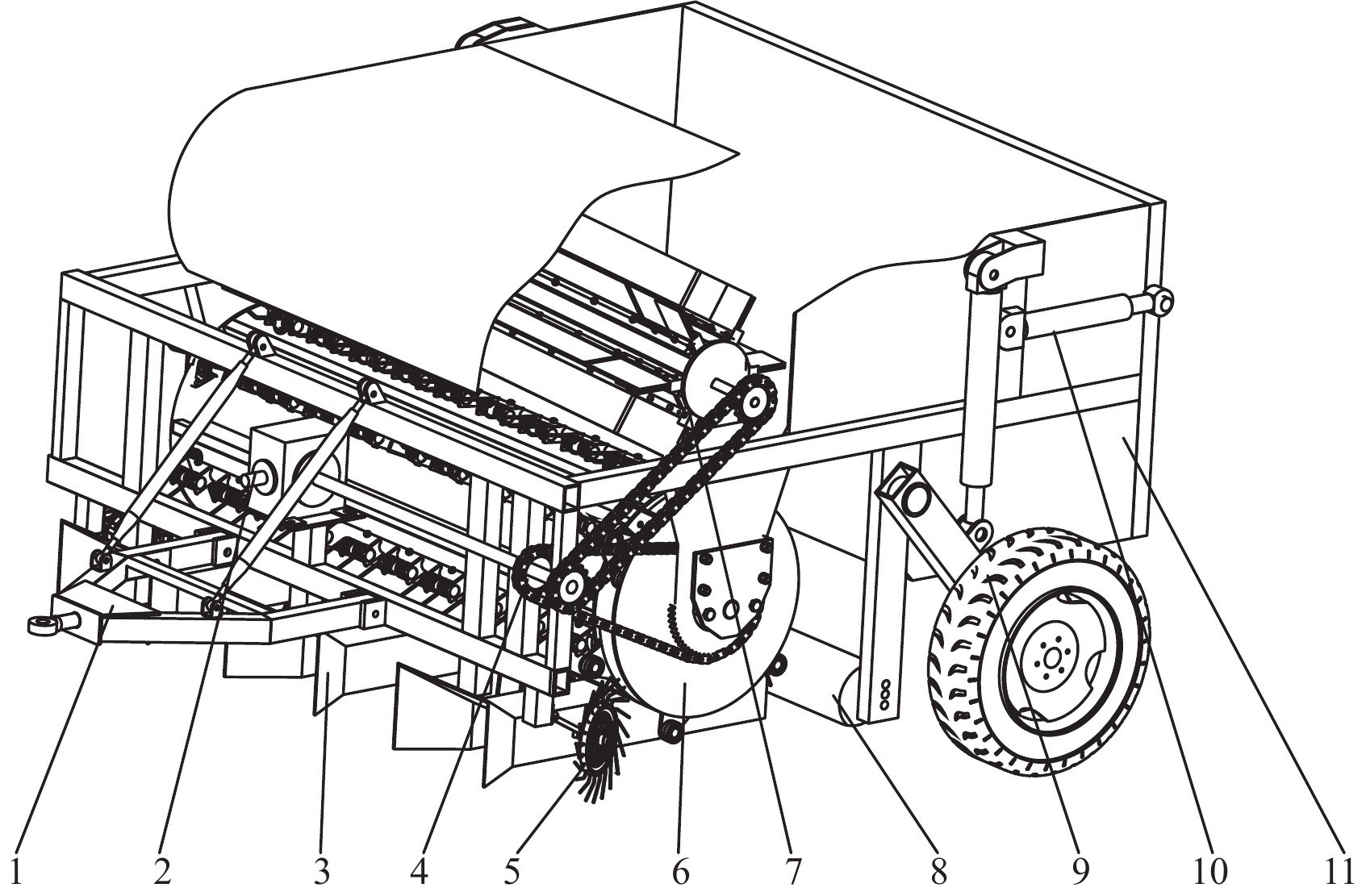 1 2 3 4 5 6 7 8 9 10 11