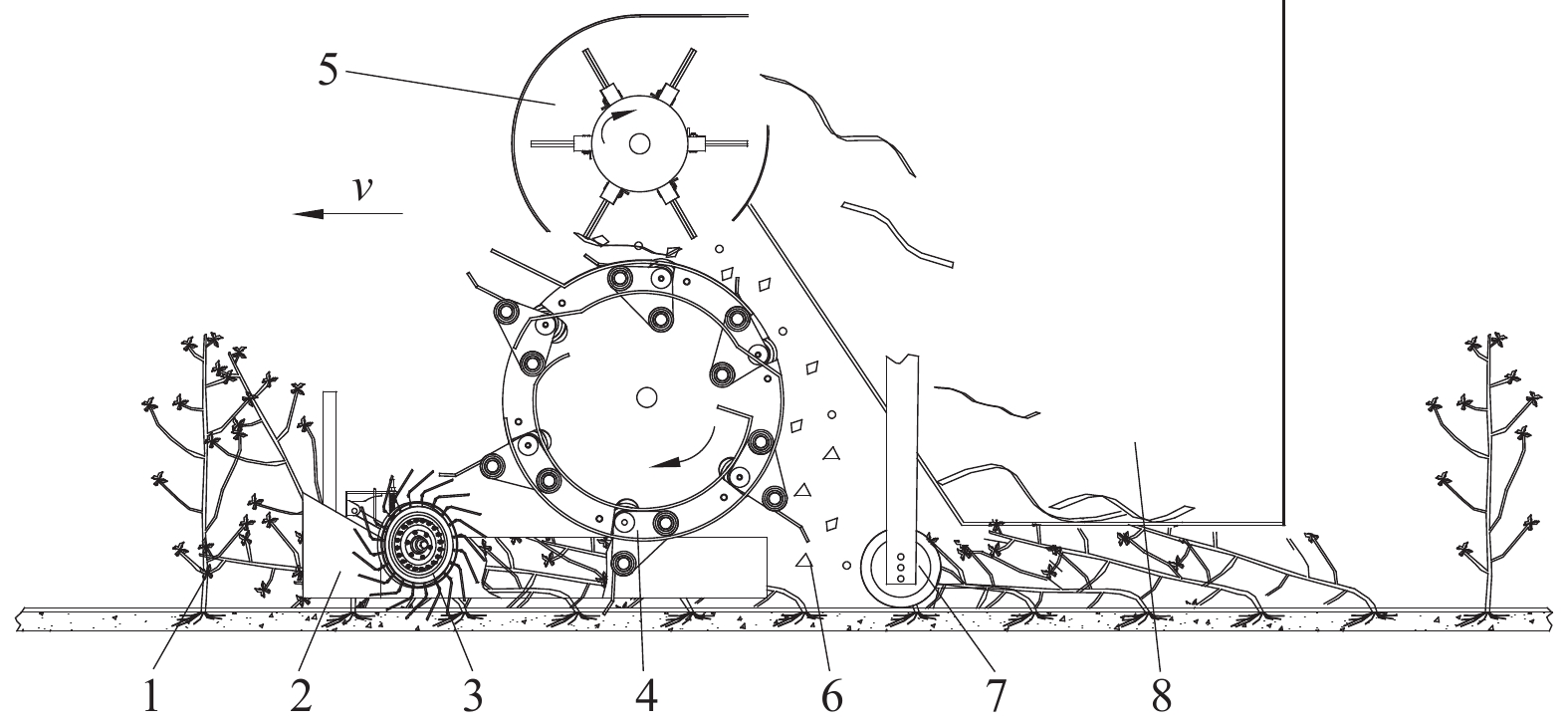 5

$v$

1 2 3 4 6 7 8