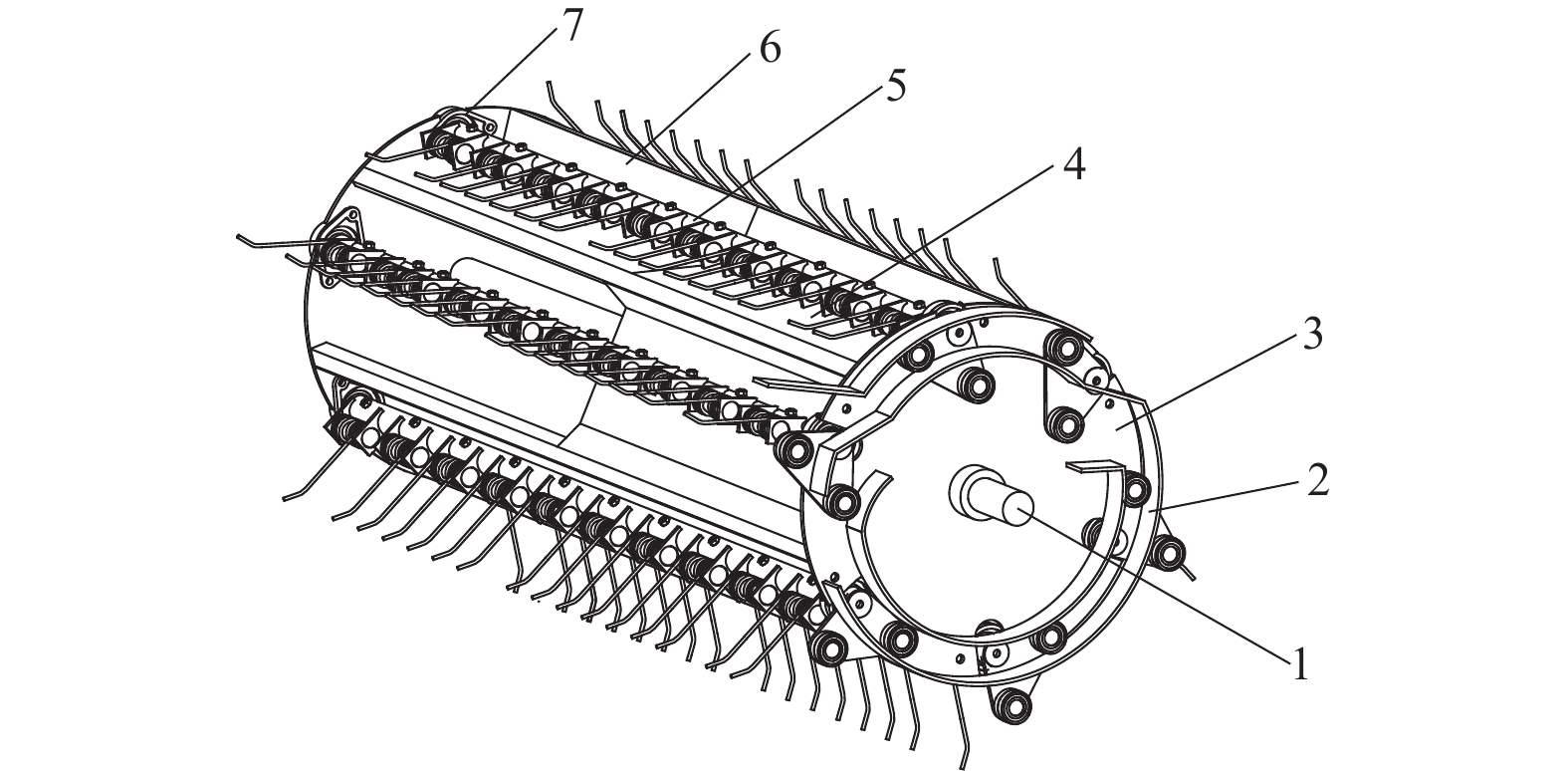 7
6
5
4
3
2
1