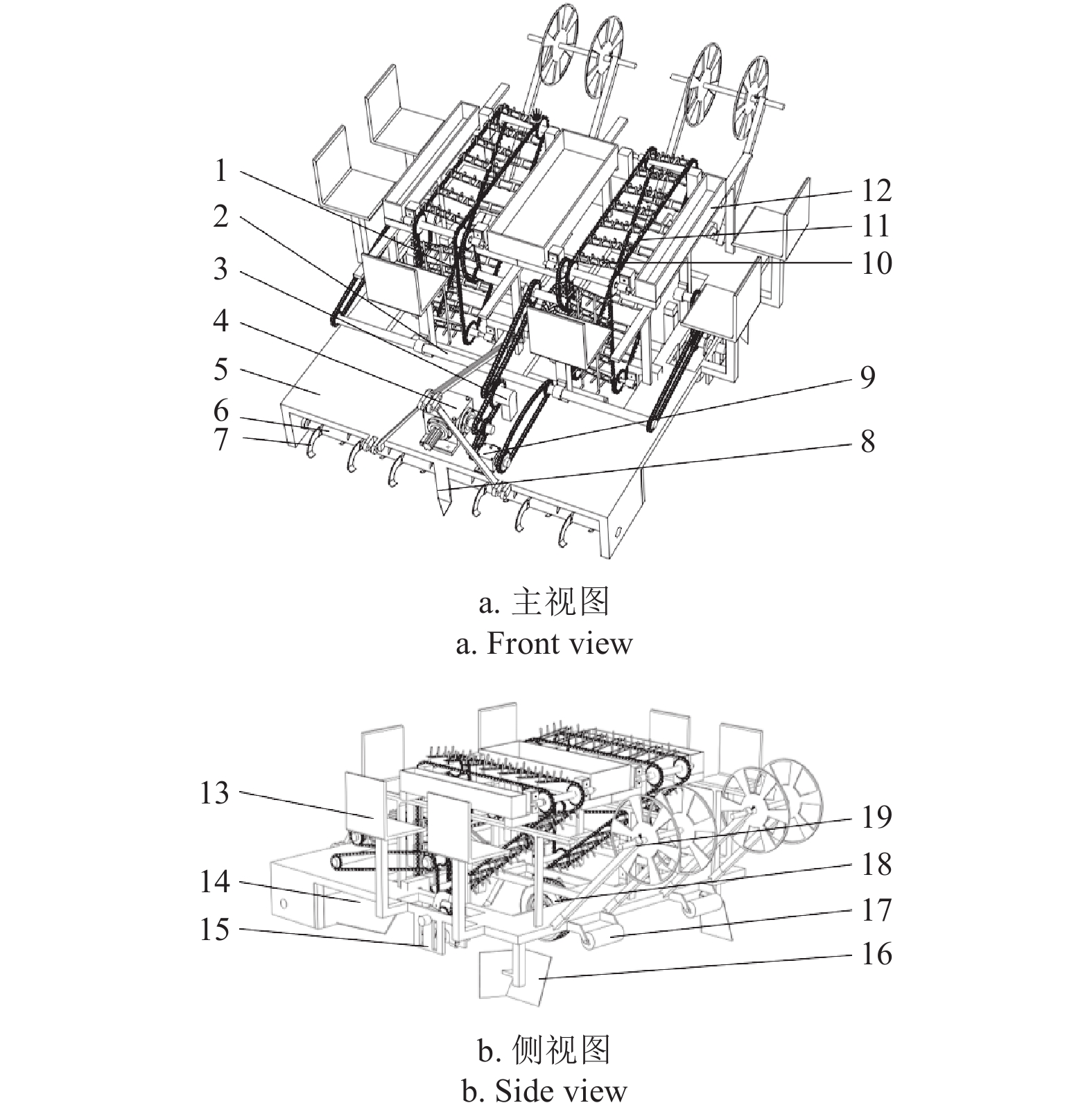 1
2
3
4
5
6
7

12
11
10

9

8

a. 主视图
a. Front view

13

14
15

19
18
17
16

b. 侧视图
b. Side view