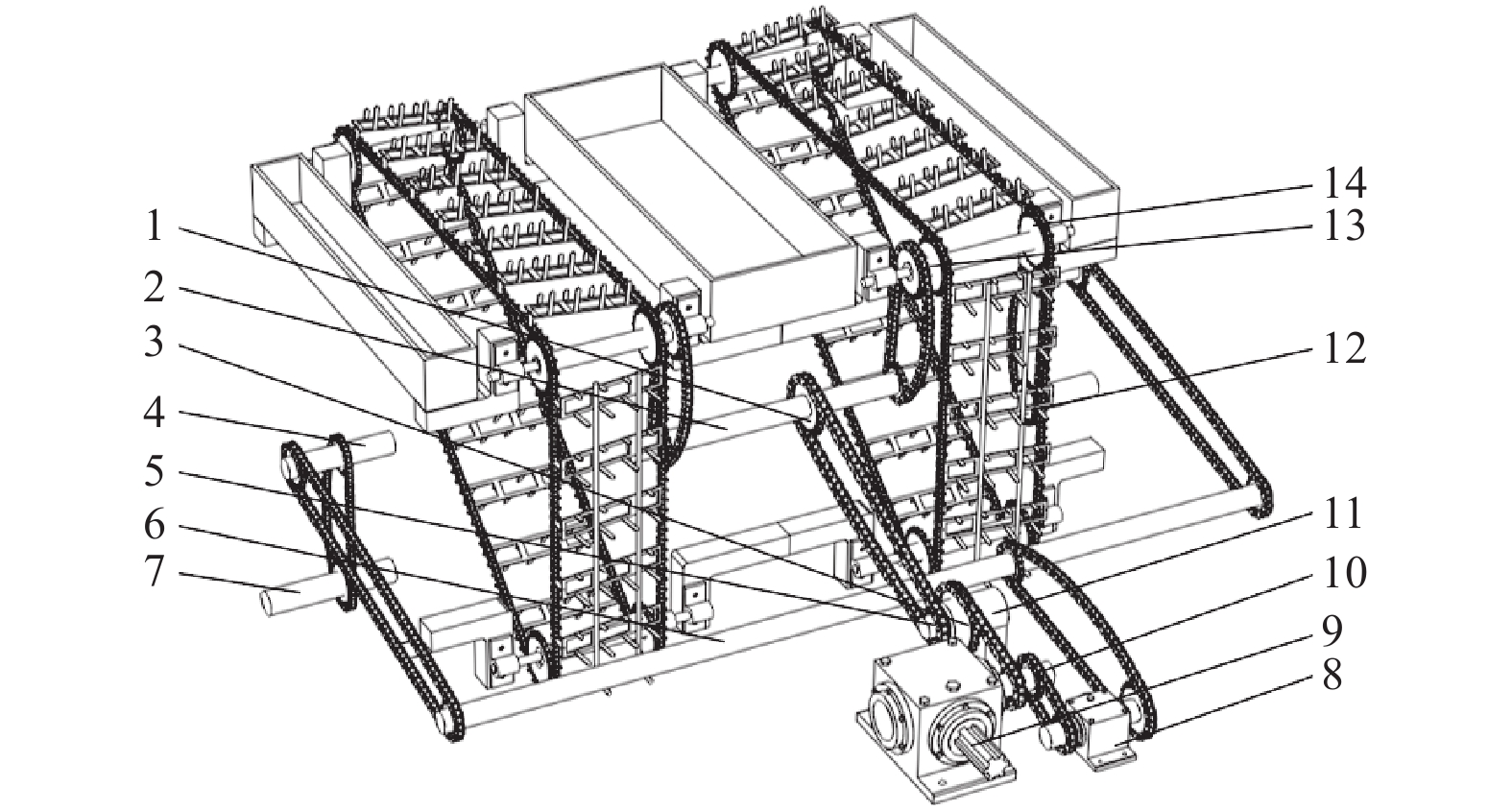 1
2
3
4
5
6
7
14
13
12
11
10
9
8