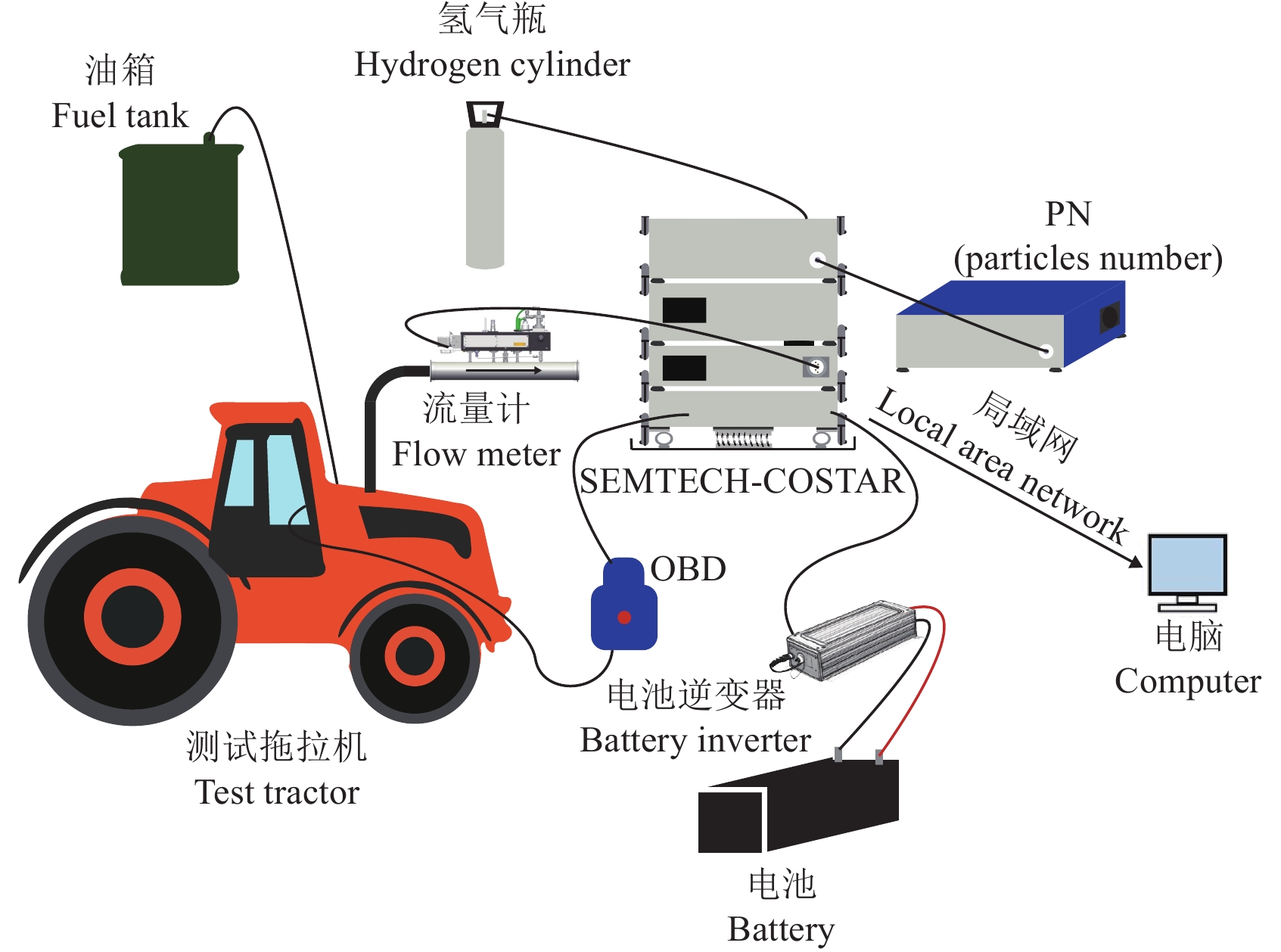 氢气瓶
Hydrogen cylinder

油箱
Fuel tank

PN
(particles number)

流量计
Flow meter

SEMTECH-COSTAR

局域网
Local area network

OBD

电脑
Computer

电池逆变器
Battery inverter

测试拖拉机
Test tractor

电池
Battery