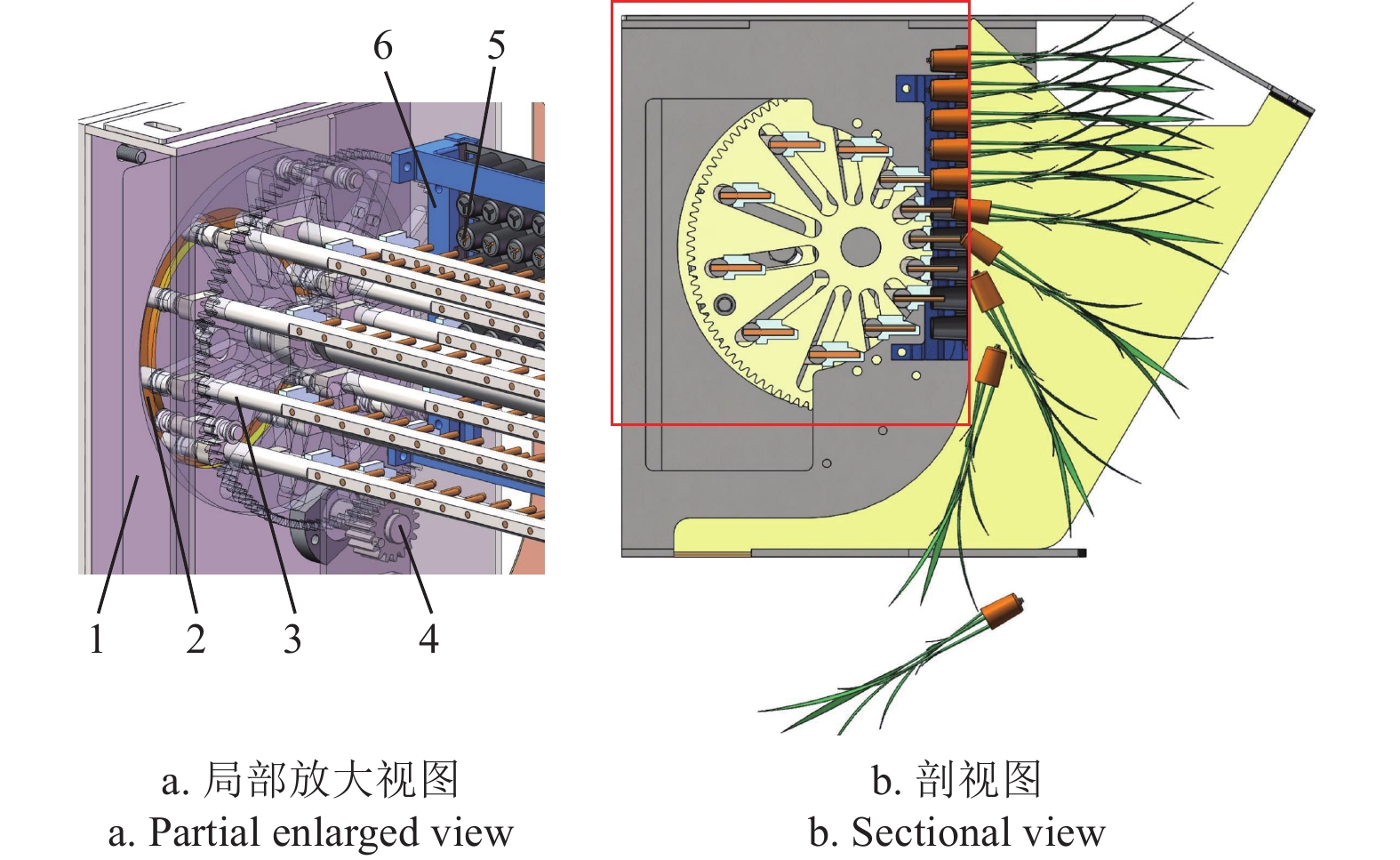 6 5

1 2 3 4

a. 局部放大视图
a. Partial enlarged view

b. 剖视图
b. Sectional view